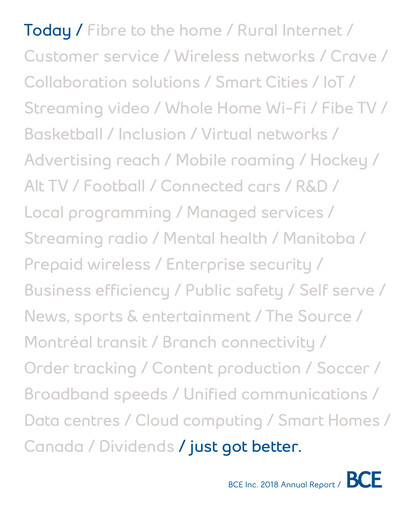 Today / Fibre to the home / Rural Internet / Customer service / Wireless networks / Crave / Collaboration solutions / Smart Cities / IoT / Streaming video / Whole Home Wi-Fi / Fibe TV / Basketball / Inclusion / Virtual networks / Advertising reach / Mobile roaming / Hockey / Alt TV / Football / Connected cars / R&D / Local programming / Managed services / Streaming radio / Mental health / Manitoba / Prepaid wireless / Enterprise security / Business efficiency / Public safety / Self serve / News, sports & entertainment / The Source / Montréal transit / Branch connectivity / Order tracking / Content production / Soccer / Broadband speeds / Unified communications / Data centres / Cloud computing / Smart Homes / Canada / Dividends / just got better.

BCE Inc. 2018 Annual Report / BCE