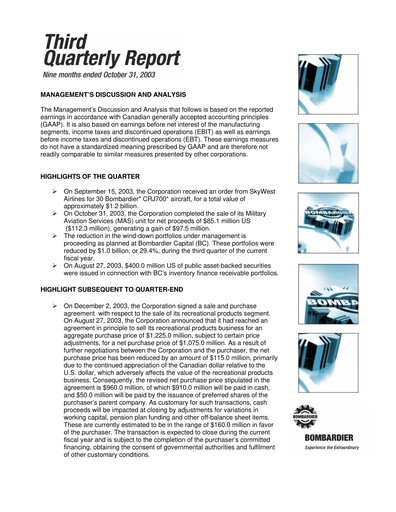 Third Quarterly Report

Nine months ended October 31, 2003

MANAGEMENT'S DISCUSSION AND ANALYSIS

The Management's Discussion and Analysis that follows is based on the reported earnings in accordance with Canadian generally accepted accounting principles (GAAP). It is also based on earnings before net interest of the manufacturing segments, income taxes and discontinued operations (EBIT) as well as earnings before income taxes and discontinued operations (EBT). These earnings measures do not have a standardized meaning prescribed by GAAP and are therefore not readily comparable to similar measures presented by other corporations.

HIGHLIGHTS OF THE QUARTER

➢ On September 15, 2003, the Corporation received an order from SkyWest Airlines for 30 Bombardier* CRJ700* aircraft, for a total value of approximately $1.2 billion.
➢ On October 31, 2003, the Corporation completed the sale of its Military Aviation Services (MAS) unit for net proceeds of $85.1 million US ($112.3 million), generating a gain of $97.5 million.
➢ The reduction in the wind-down portfolios under management is proceeding as planned at Bombardier Capital (BC). These portfolios were reduced by $1.0 billion, or 29.4%, during the third quarter of the current fiscal year.
➢ On August 27, 2003, $400.0 million US of public asset-backed securities were issued in connection with BC's inventory finance receivable portfolios.

HIGHLIGHT SUBSEQUENT TO QUARTER-END

➢ On December 2, 2003, the Corporation signed a sale and purchase agreement with respect to the sale of its recreational products segment. On August 27, 2003, the Corporation announced that it had reached an agreement in principle to sell its recreational products business for an aggregate purchase price of $1,225.0 million, subject to certain price adjustments, for a net purchase price of $1,075.0 million. As a result of further negotiations between the Corporation and the purchaser, the net purchase price has been reduced by an amount of $115.0 million, primarily due to the continued appreciation of the Canadian dollar relative to the U.S. dollar, which adversely affects the value of the recreational products business. Consequently, the revised net purchase price stipulated in the agreement is $960.0 million, of which $910.0 million will be paid in cash, and $50.0 million will be paid by the issuance of preferred shares of the purchaser's parent company. As customary for such transactions, cash proceeds will be impacted at closing by adjustments for variations in working capital, pension plan funding and other off-balance sheet items. These are currently estimated to be in the range of $160.0 million in favor of the purchaser. The transaction is expected to close during the current fiscal year and is subject to the completion of the purchaser's committed financing, obtaining the consent of governmental authorities and fulfilment of other customary conditions.

BOMBARDIER

BOMBA

BOMBARDIER

BOMBARDIER
Experience the Extraordinary