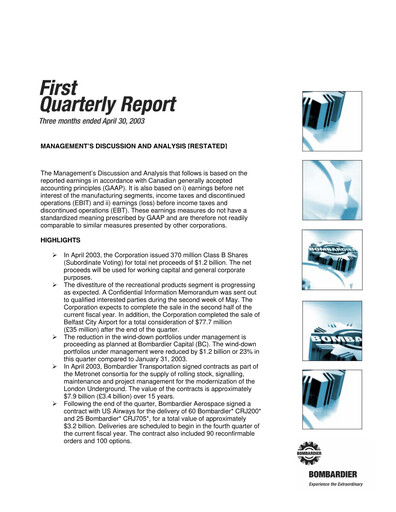 First
Quarterly Report
Three months ended April 30, 2003

MANAGEMENT'S DISCUSSION AND ANALYSIS [RESTATED]

The Management's Discussion and Analysis that follows is based on the reported earnings in accordance with Canadian generally accepted accounting principles (GAAP). It is also based on i) earnings before net interest of the manufacturing segments, income taxes and discontinued operations (EBIT) and ii) earnings (loss) before income taxes and discontinued operations (EBT). These earnings measures do not have a standardized meaning prescribed by GAAP and are therefore not readily comparable to similar measures presented by other corporations.

HIGHLIGHTS

➢ In April 2003, the Corporation issued 370 million Class B Shares (Subordinate Voting) for total net proceeds of $1.2 billion. The net proceeds will be used for working capital and general corporate purposes.
➢ The divestiture of the recreational products segment is progressing as expected. A Confidential Information Memorandum was sent out to qualified interested parties during the second week of May. The Corporation expects to complete the sale in the second half of the current fiscal year. In addition, the Corporation completed the sale of Belfast City Airport for a total consideration of $77.7 million (£35 million) after the end of the quarter.
➢ The reduction in the wind-down portfolios under management is proceeding as planned at Bombardier Capital (BC). The wind-down portfolios under management were reduced by $1.2 billion or 23% in this quarter compared to January 31, 2003.
➢ In April 2003, Bombardier Transportation signed contracts as part of the Metronet consortia for the supply of rolling stock, signalling, maintenance and project management for the modernization of the London Underground. The value of the contracts is approximately $7.9 billion (£3.4 billion) over 15 years.
➢ Following the end of the quarter, Bombardier Aerospace signed a contract with US Airways for the delivery of 60 Bombardier* CRJ200* and 25 Bombardier* CRJ705*, for a total value of approximately $3.2 billion. Deliveries are scheduled to begin in the fourth quarter of the current fiscal year. The contract also included 90 reconfirmable orders and 100 options.

BOMBARDIER
BOMBA
BOMBARDIER
BOMBARDIER
Experience the Extraordinary