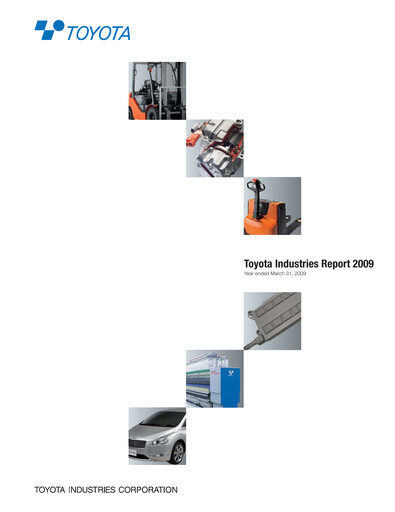 TOYOTA

Toyota Industries Report 2009
Year ended March 31, 2009

TOYOTA INDUSTRIES CORPORATION