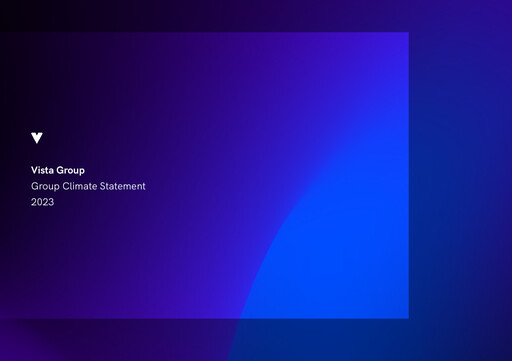 Vista Group
Group Climate Statement
2023